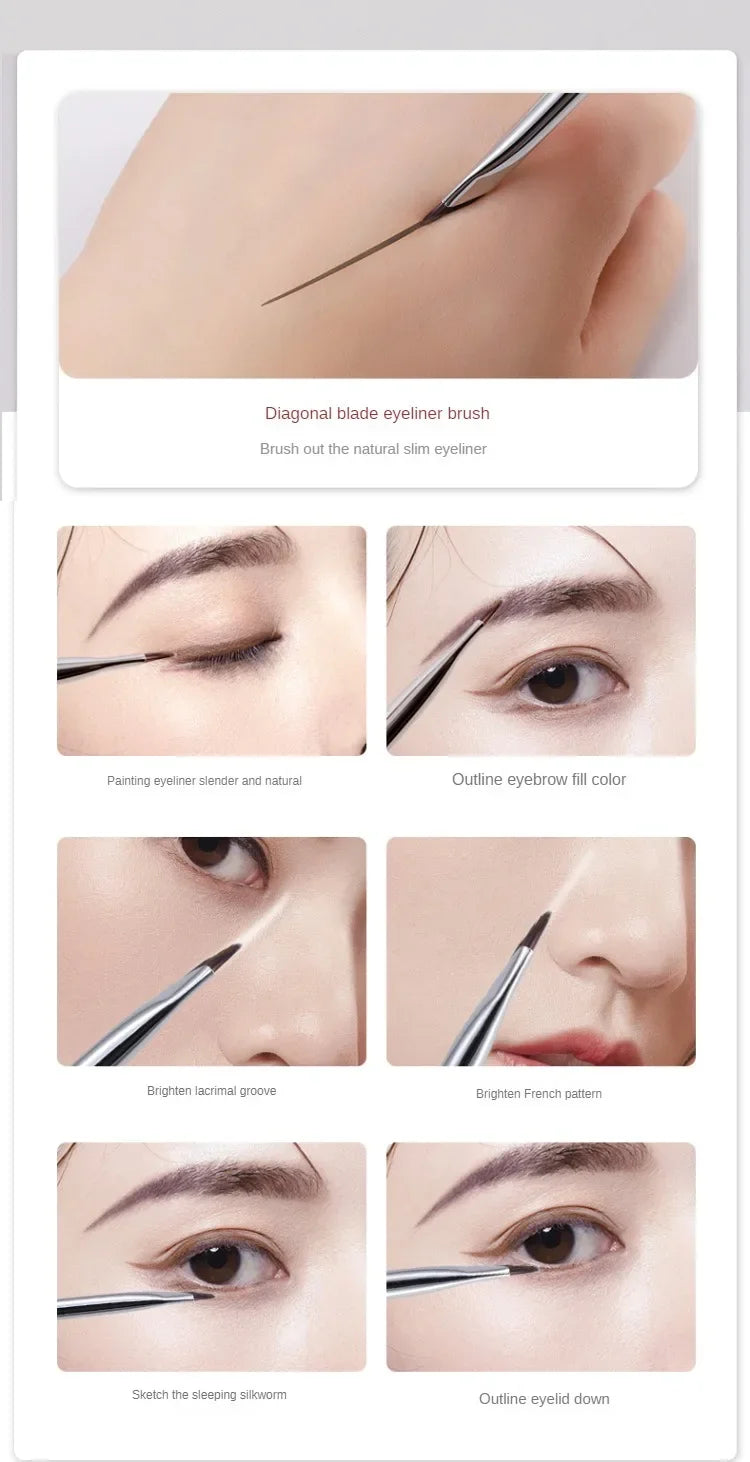 Diagonal blade eyeliner brush

Brush out the natural slim eyeliner

Painting eyeliner slender and natural

Outline eyebrow fill color

Brighten lacrimal groove

Brighten French pattern

Sketch the sleeping silkworm

Outline eyelid down