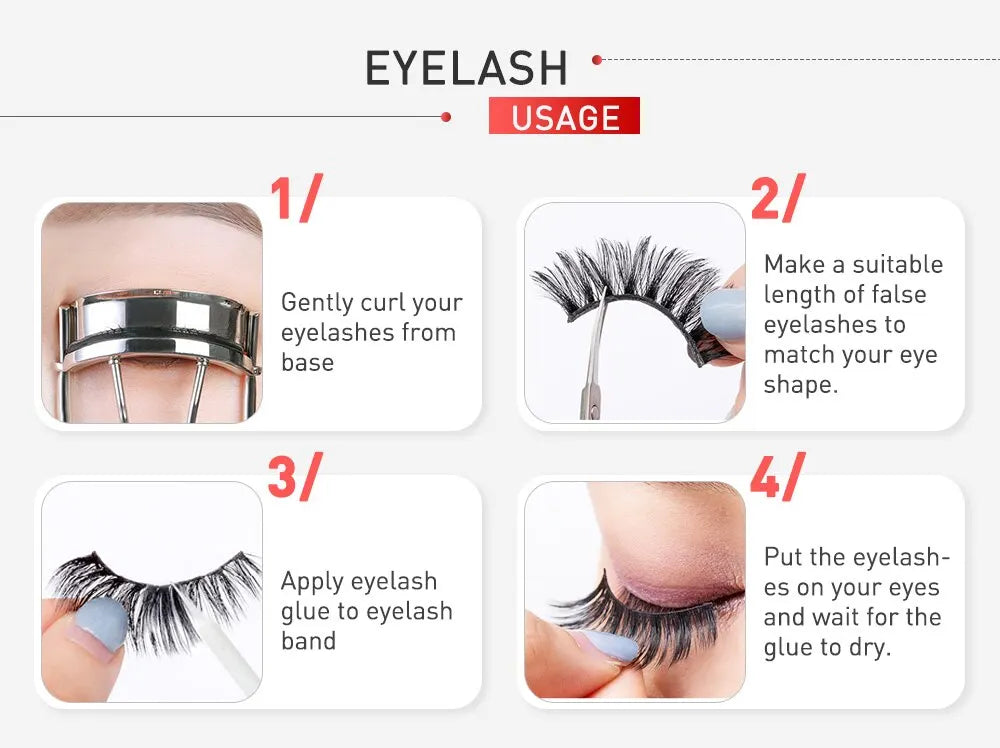 EYELASH
USAGE

1/
Gently curl your eyelashes from base

2/
Make a suitable length of false eyelashes to match your eye shape.

3/
Apply eyelash glue to eyelash band

4/
Put the eyelashes on your eyes and wait for the glue to dry.